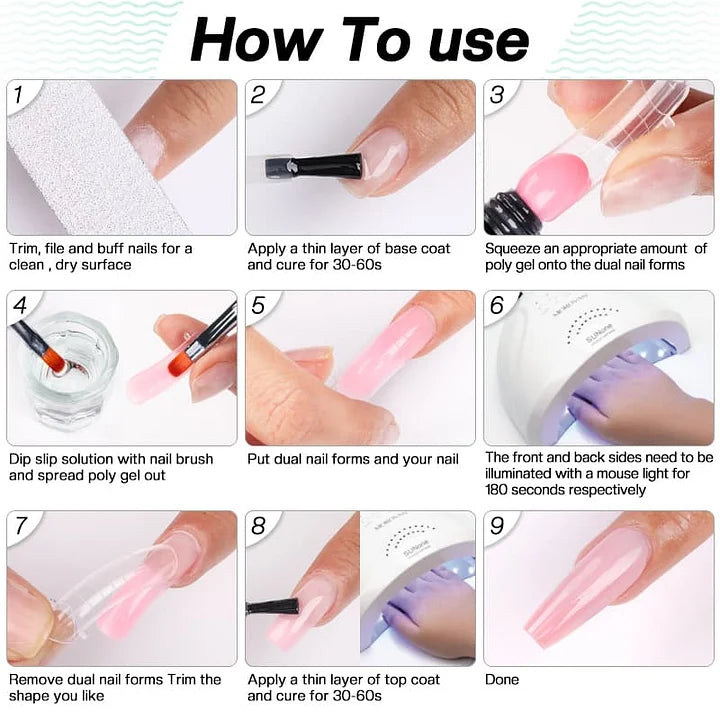 How To use

1

Trim, file and buff nails for a clean , dry surface

2

Apply a thin layer of base coat and cure for 30-60s

3

Squeeze an appropriate amount of poly gel onto the dual nail forms

4

Dip slip solution with nail brush and spread poly gel out

5

Put dual nail forms and your nail

6

SUNone

The front and back sides need to be illuminated with a mouse light for 180 seconds respectively

7

Remove dual nail forms Trim the shape you like

8

SUNone

Apply a thin layer of top coat and cure for 30-60s

9

Done