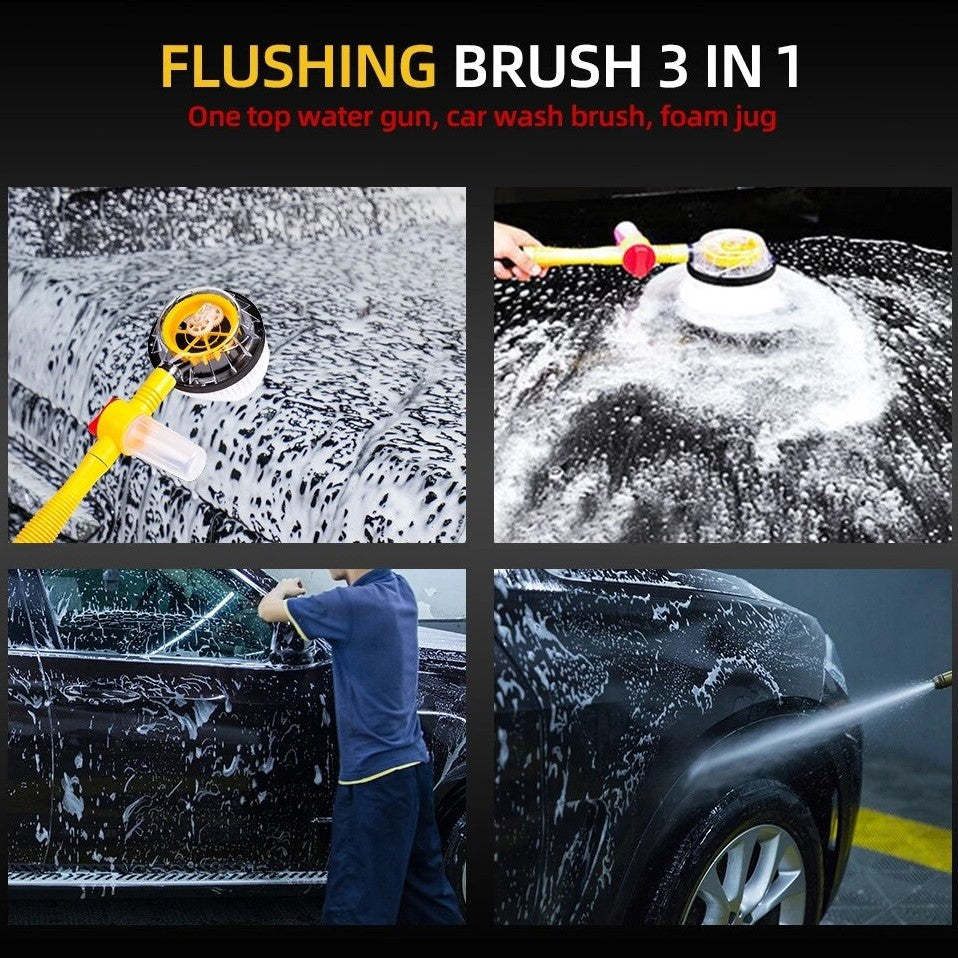 FLUSHING BRUSH 3 IN 1
One top water gun, car wash brush, foam jug