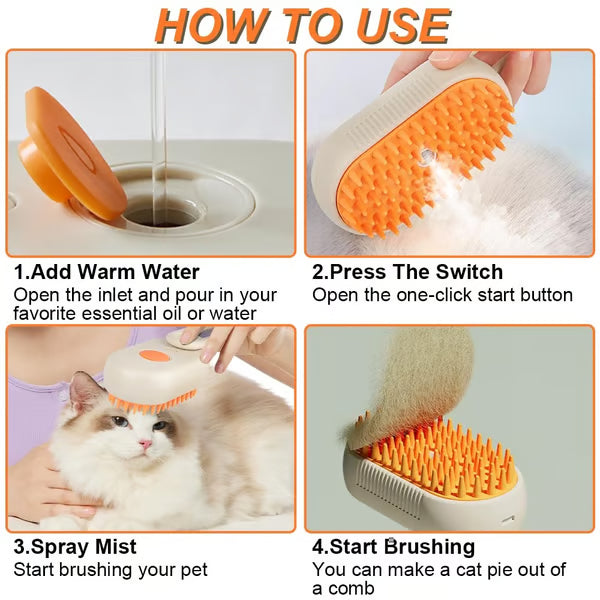 HOW TO USE

1.Add Warm Water
Open the inlet and pour in your favorite essential oil or water

2.Press The Switch
Open the one-click start button

3.Spray Mist
Start brushing your pet

4.Start Brushing
You can make a cat pie out of a comb